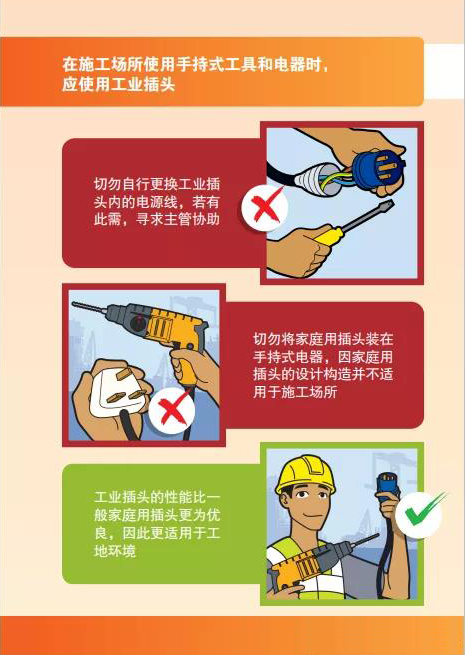 在施工场所使用手持式工具和电器时，应使用工业插头

切勿自行更换工业插头内的电源线，若有此需，寻求主管协助

切勿将家庭用插头装在手持式电器，因家庭用插头的设计构造并不适用于施工场所

工业插头的性能比一般家庭用插头更为优良，因此更适用于工地环境