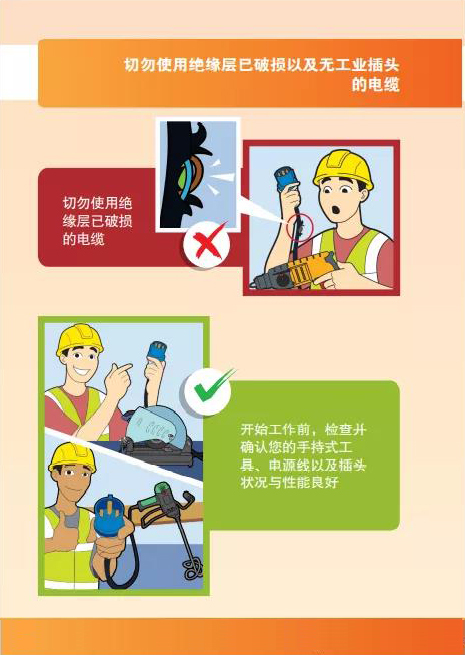 切勿使用绝缘层已破损以及无工业插头的电缆

切勿使用绝缘层已破损的电缆

开始工作前，检查并确认您的手持式工具、电源线以及插头状况与性能良好