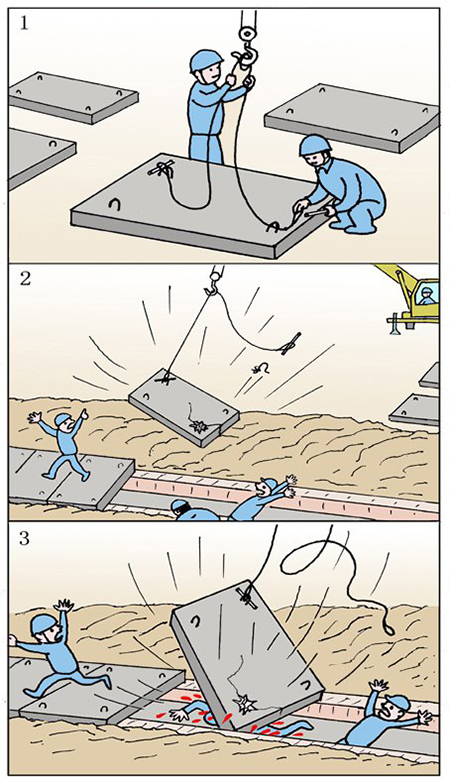 1

2

3