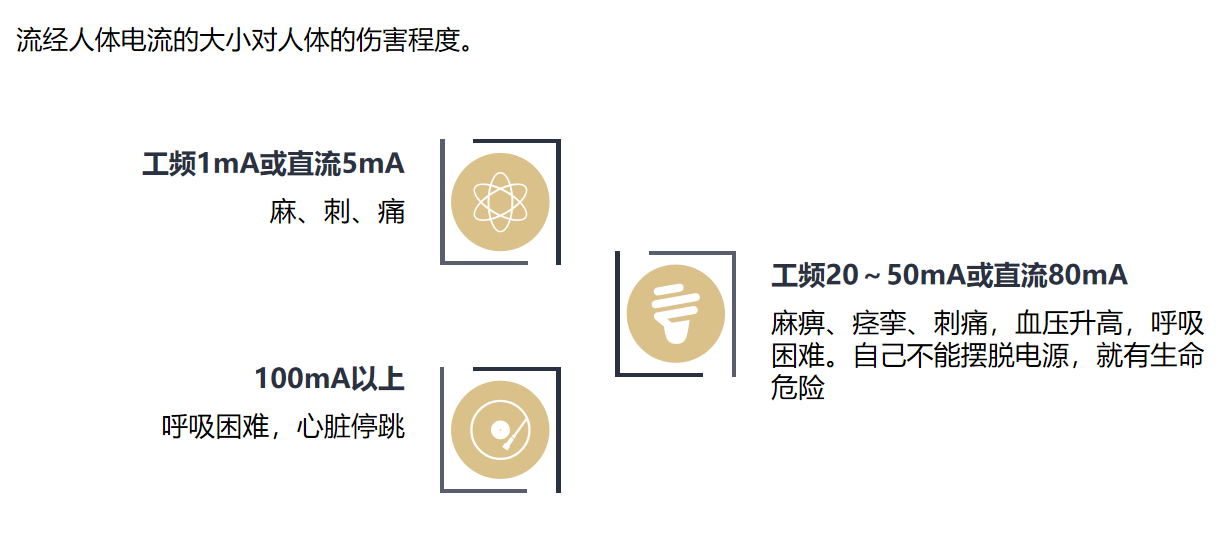 流经人体电流的大小对人体的伤害程度。

工频1mA或直流5mA

麻、刺、痛

工频20～50mA或直流80mA

麻痹、痉挛、刺痛，血压升高，呼吸困难。自己不能摆脱电源，就有生命危险

100mA以上

呼吸困难，心脏停跳